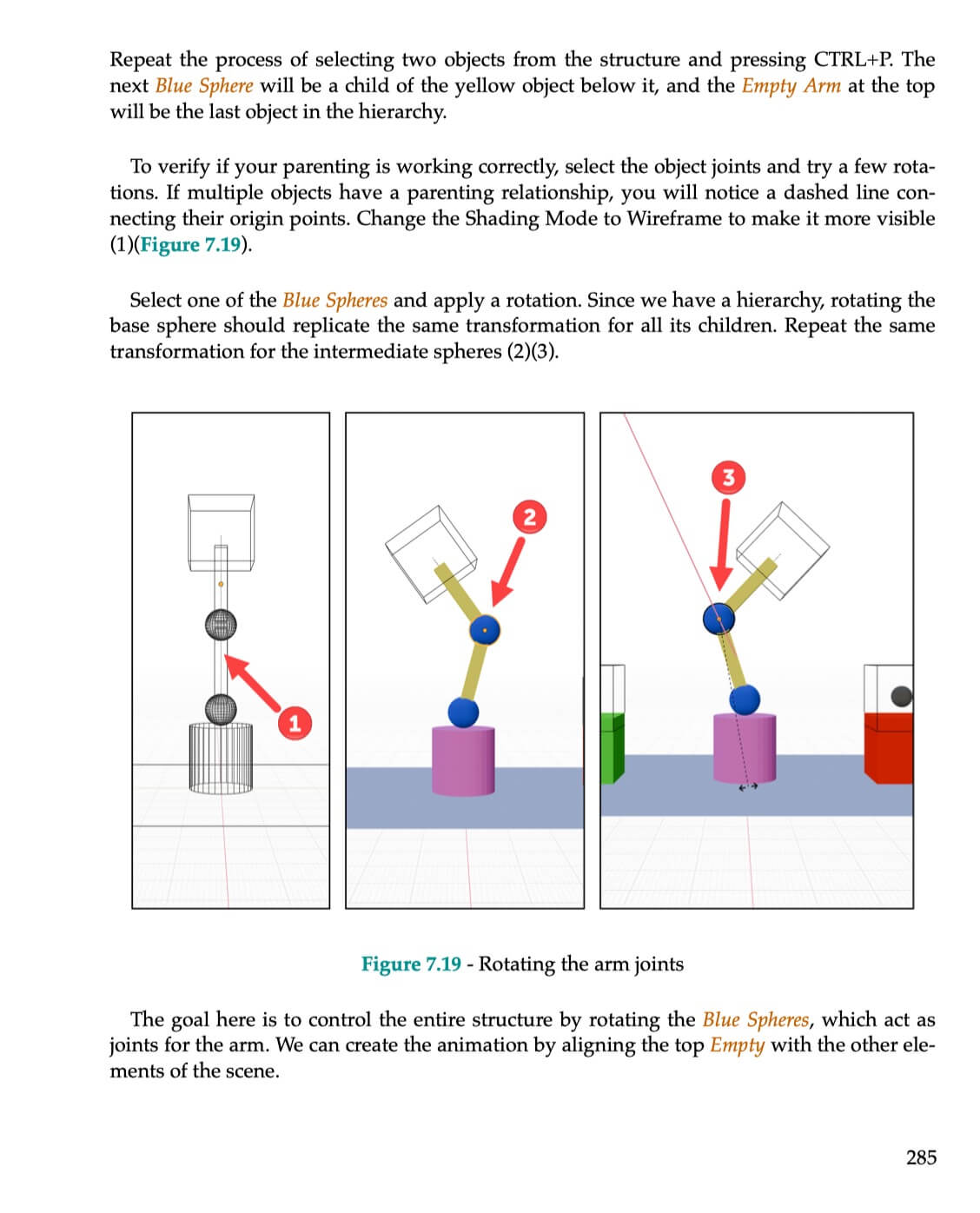 Repeat the process of selecting two objects from the structure and pressing CTRL+P. The next Blue Sphere will be a child of the yellow object below it, and the Empty Arm at the top will be the last object in the hierarchy.

To verify if your parenting is working correctly, select the object joints and try a few rotations. If multiple objects have a parenting relationship, you will notice a dashed line connecting their origin points. Change the Shading Mode to Wireframe to make it more visible (1)(Figure 7.19).

Select one of the Blue Spheres and apply a rotation. Since we have a hierarchy, rotating the base sphere should replicate the same transformation for all its children. Repeat the same transformation for the intermediate spheres (2)(3).

1

2

3

Figure 7.19 - Rotating the arm joints

The goal here is to control the entire structure by rotating the Blue Spheres, which act as joints for the arm. We can create the animation by aligning the top Empty with the other elements of the scene.

285