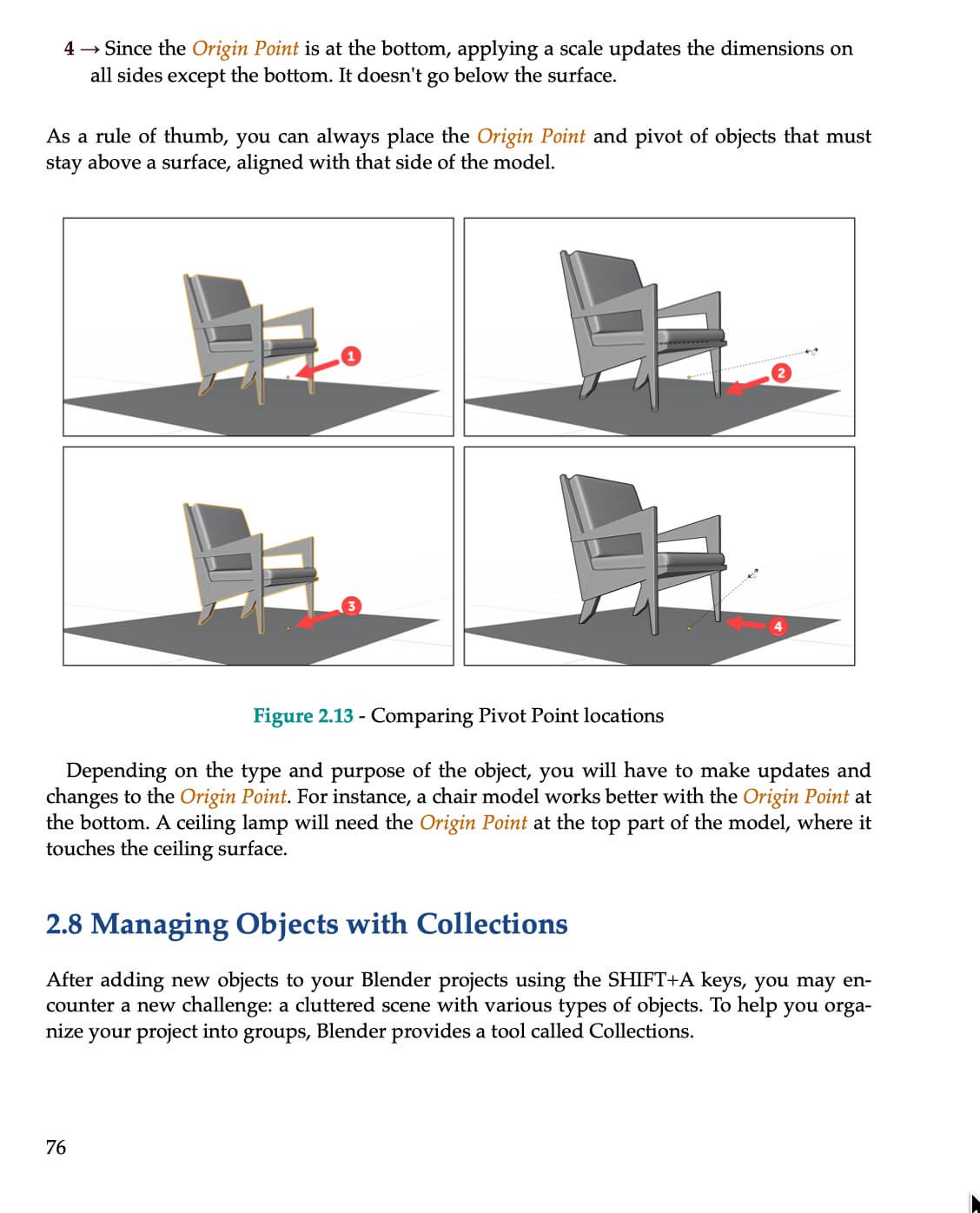 4 → Since the Origin Point is at the bottom, applying a scale updates the dimensions on all sides except the bottom. It doesn't go below the surface.

As a rule of thumb, you can always place the Origin Point and pivot of objects that must stay above a surface, aligned with that side of the model.

1

2

3

4

Figure 2.13 - Comparing Pivot Point locations

Depending on the type and purpose of the object, you will have to make updates and changes to the Origin Point. For instance, a chair model works better with the Origin Point at the bottom. A ceiling lamp will need the Origin Point at the top part of the model, where it touches the ceiling surface.

2.8 Managing Objects with Collections

After adding new objects to your Blender projects using the SHIFT+A keys, you may encounter a new challenge: a cluttered scene with various types of objects. To help you organize your project into groups, Blender provides a tool called Collections.

76